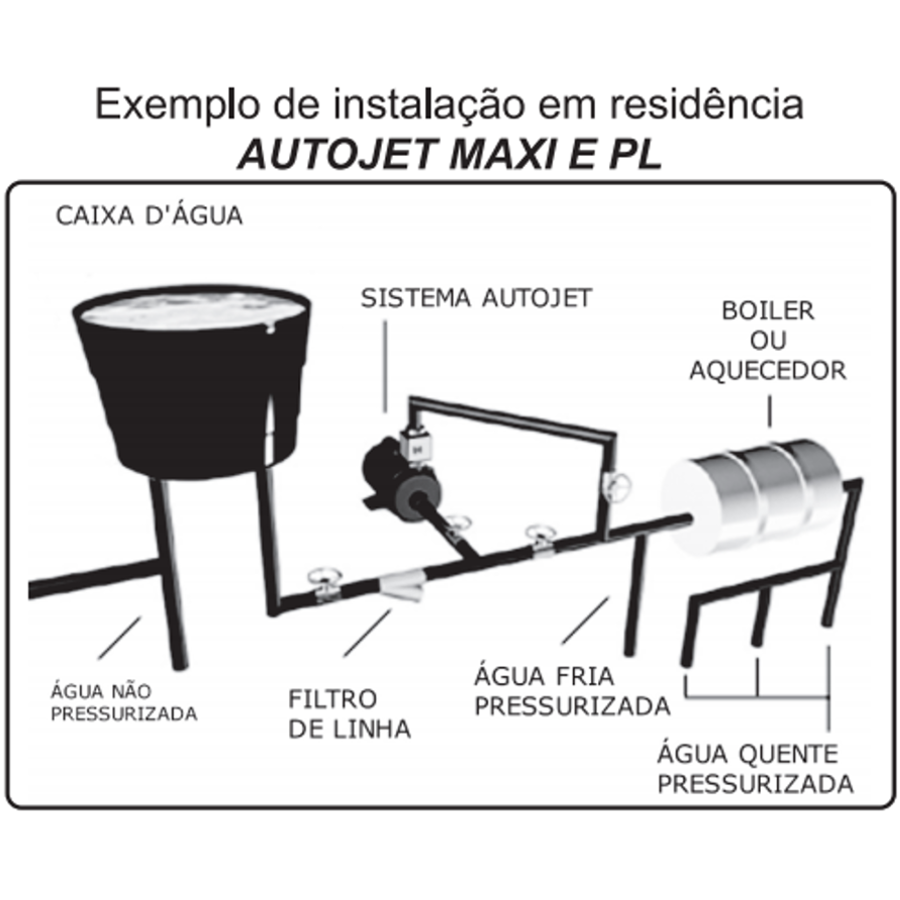 Exemplo de instalação em residência
AUTOJET MAXI E PL

CAIXA D'ÁGUA

SISTEMA AUTOJET

BOILER
OU
AQUECEDOR

ÁGUA NÃO
PRESSURIZADA

FILTRO
DE LINHA

ÁGUA FRIA
PRESSURIZADA

ÁGUA QUENTE
PRESSURIZADA